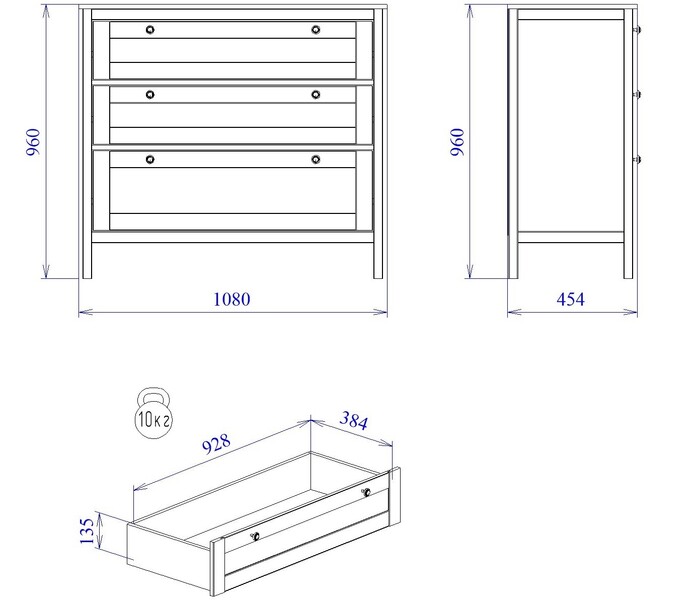 960
1080
960
454
10кг
928
384
135