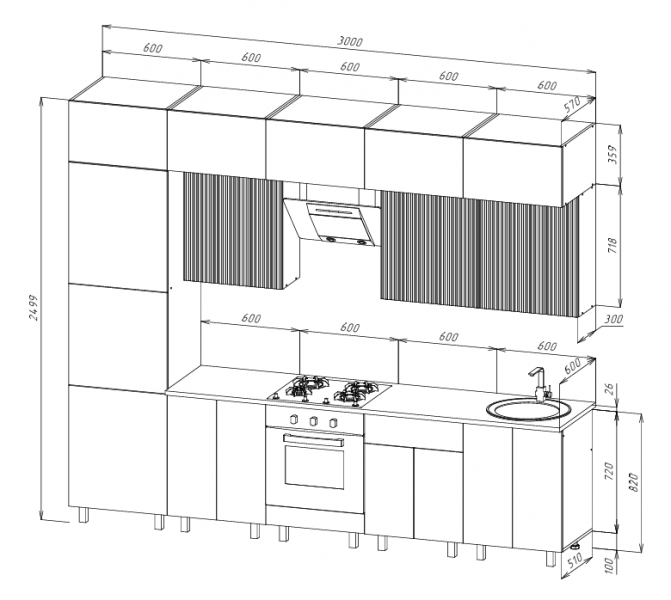 3000
600
600
600
600
600
570
359
718
300
2499
600
600
600
600
600
26
720
820
510
100