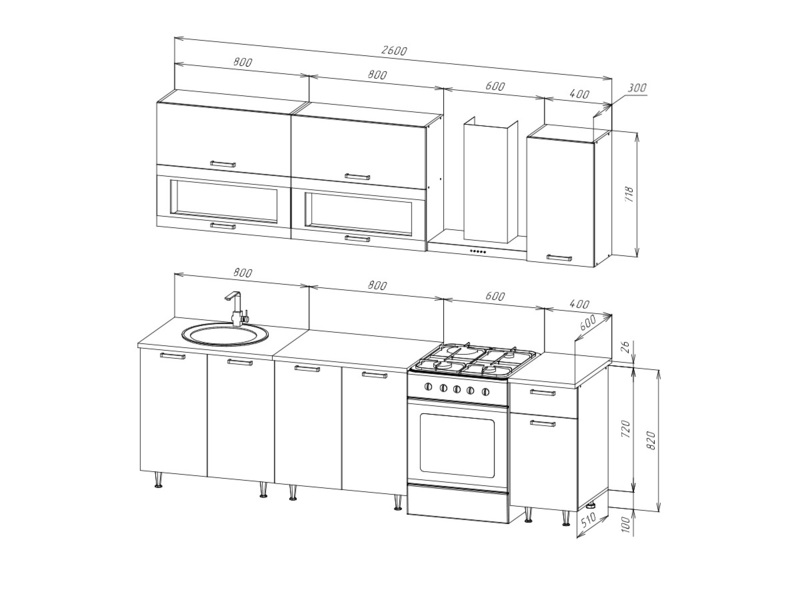 2600
800
800
600
400
300
718
800
800
600
400
600
26
720
820
100
510