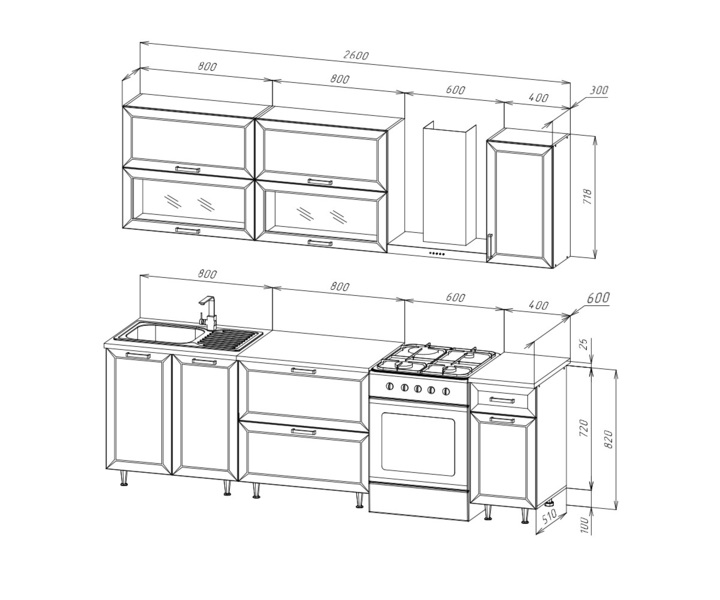 2600
800
800
600
400
300
718
800
800
600
400
600
25
720
820
510
100